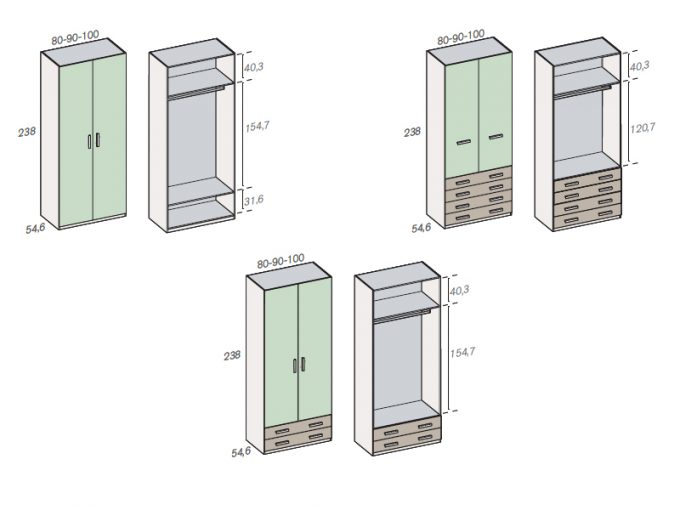 80-90-100

238

54,6

40,3

154,7

31,6

80-90-100

238

54,6

40,3

120,7

80-90-100

238

54,6

40,3

154,7